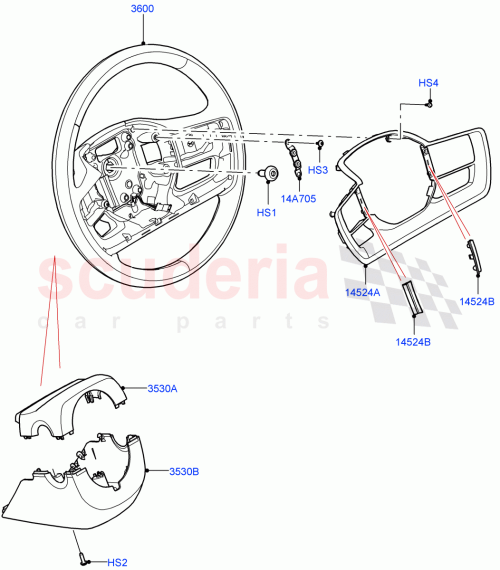 3600

HS4

HS3

14A705

HS1

scuderia
car parts

14524A

14524B

14524B

3530A

3530B

HS2