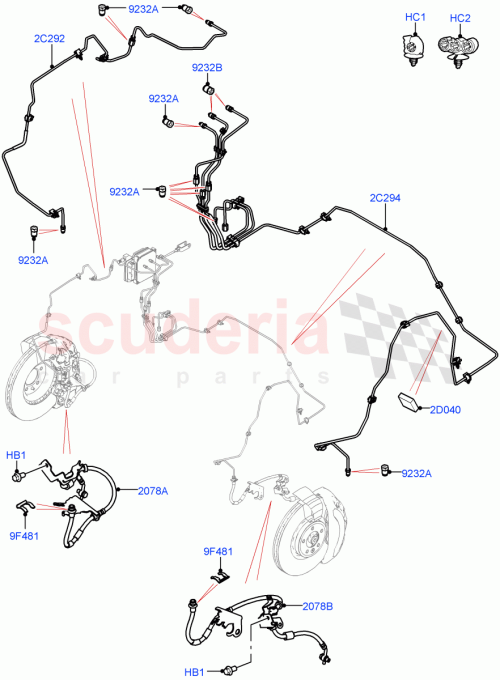 9232A
HC1
HC2
2C292
9232B
9232A
9232A
2C294
9232A
scuderia
car parts
2D040
HB1
2078A
9232A
9F481
9F481
2078B
HB1