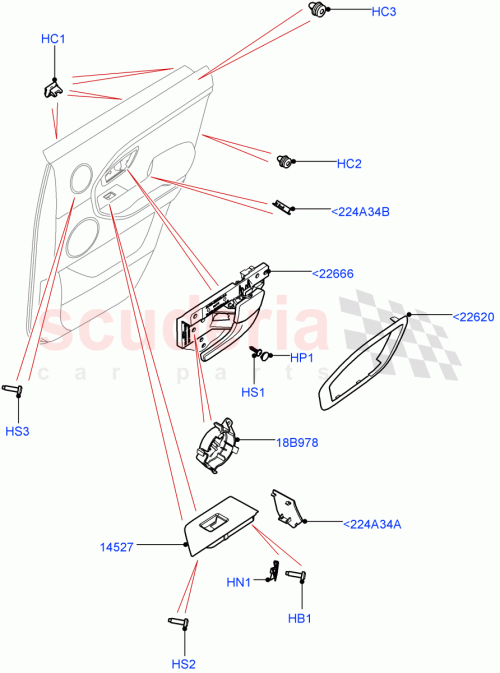 HC3
HC1
HC2
<224A34B
<22666
<22620
scuderia
car parts
HP1
HS1
HS3
18B978
<224A34A
14527
HN1
HB1
HS2