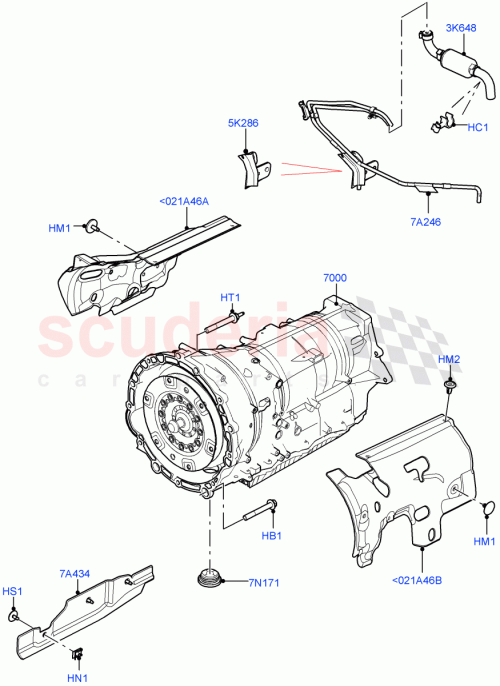 3K648

HC1

5K286

7A246

<021A46A

HM1

7000

HT1

scuderia

car parts

HM2

HB1

HM1

<021A46B

7A434

HS1

7N171

HN1