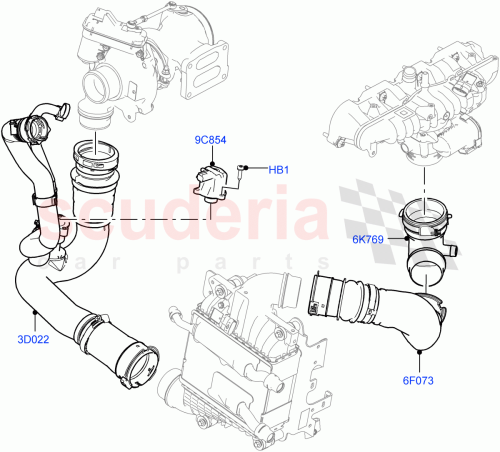 9C854
HB1
scuderia
car parts
6K769
3D022
6F073