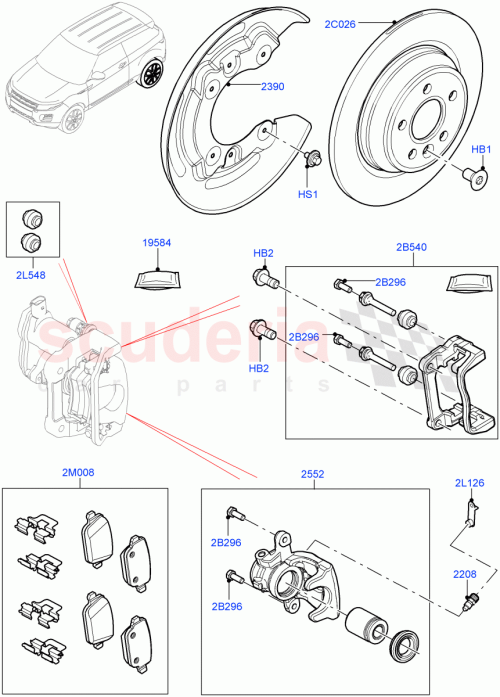 2C026
2390
HB1
HS1
2L548
19584
HB2
2B540
2B296
2B296
HB2
scuderia
car parts
2M008
2552
2L126
2B296
2208
2B296