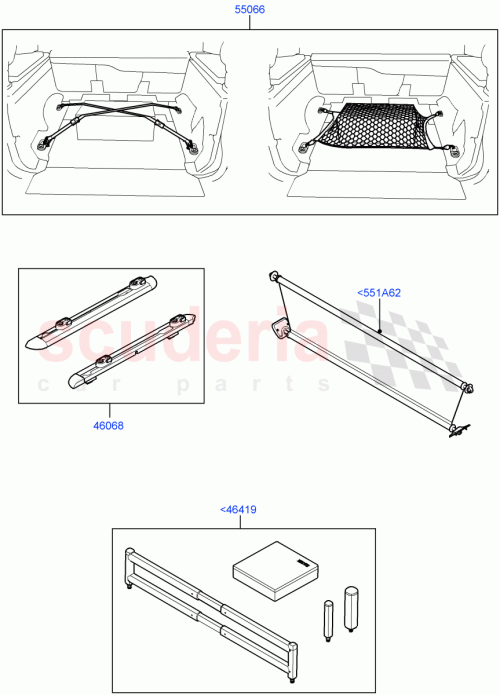 55066

<551A62

scuderia
car parts

46068

<46419