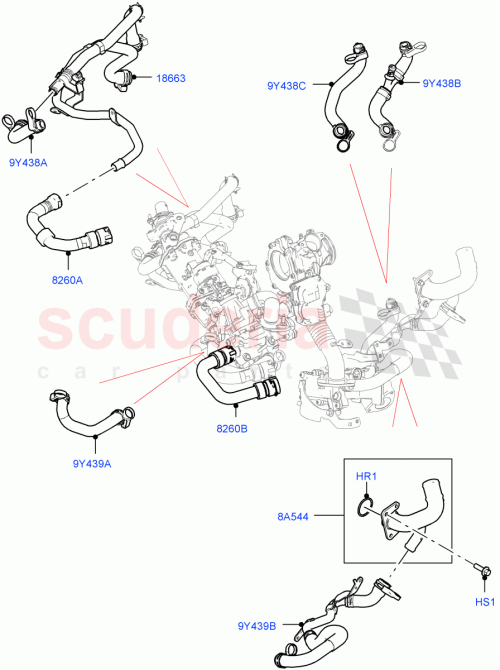 18663
9Y438C
9Y438B
9Y438A
8260A
scuderia
car parts
8260B
9Y439A
HR1
8A544
HS1
9Y439B