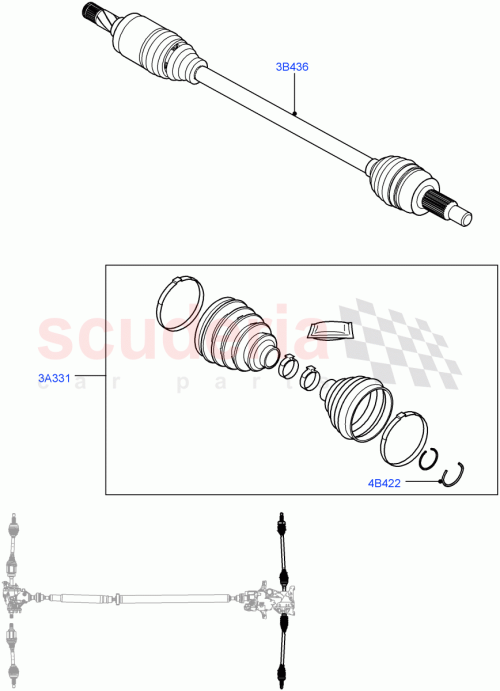 3B436

scuderia
car parts

3A331

4B422