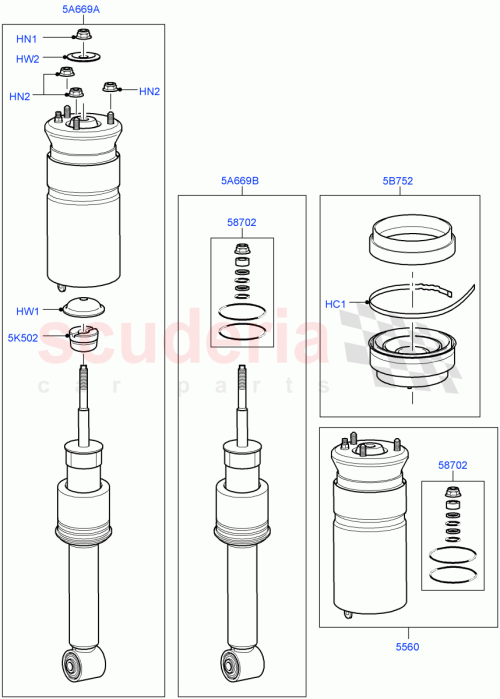 5A669A
HN1
HW2
HN2
HN2
HW1
5K502
5A669B
58702
5B752
HC1
58702
5560
scuderia
car parts