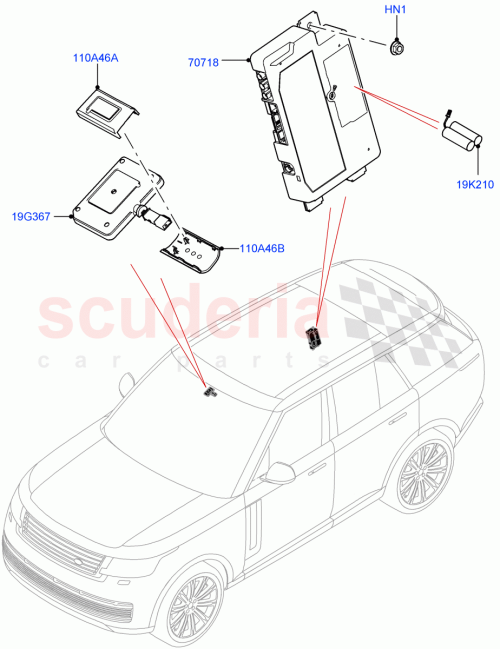 HN1
110A46A
70718
19K210
19G367
110A46B
scuderia
car parts