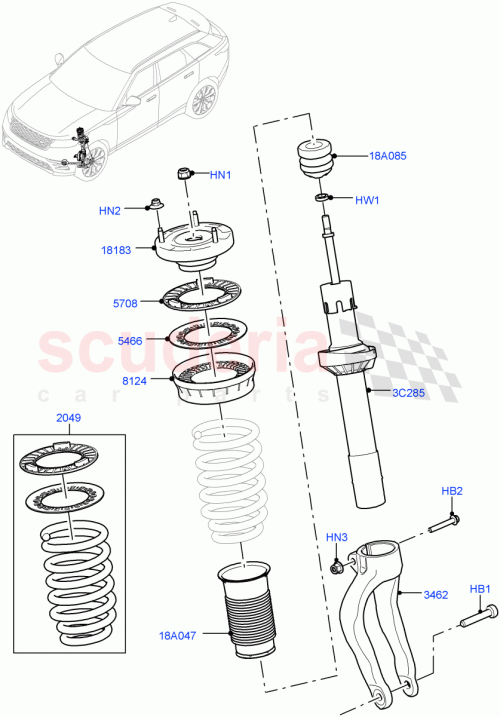 HN1
HN2
18183
5708
5466
8124
2049
18A047
18A085
HW1
3C285
HB2
HN3
3462
HB1
scuderia
car parts