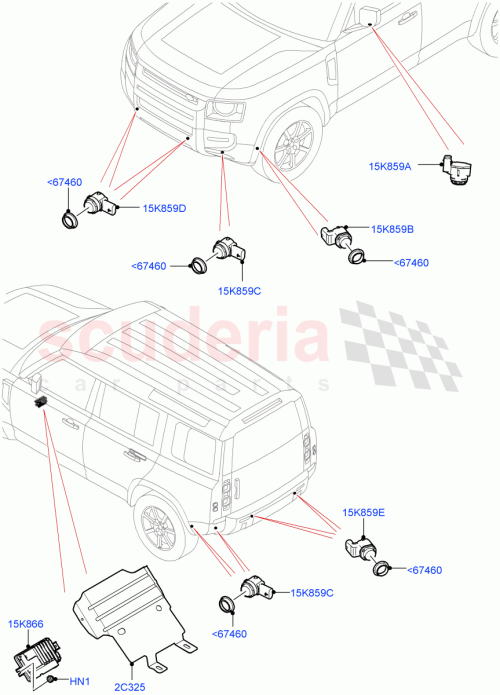 15K859A

<67460

15K859D

15K859B

<67460

<67460

15K859C

scuderia
car parts

15K859E

<67460

15K859C

<67460

15K866

HN1

2C325