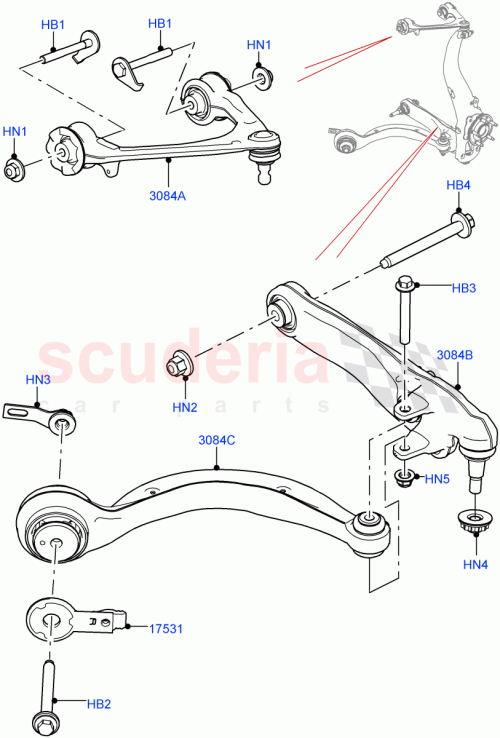 HB1
HB1
HN1
HN1
3084A
HB4
HB3
3084B
scuderia
car parts
HN2
HN3
3084C
HN5
HN4
17531
HB2