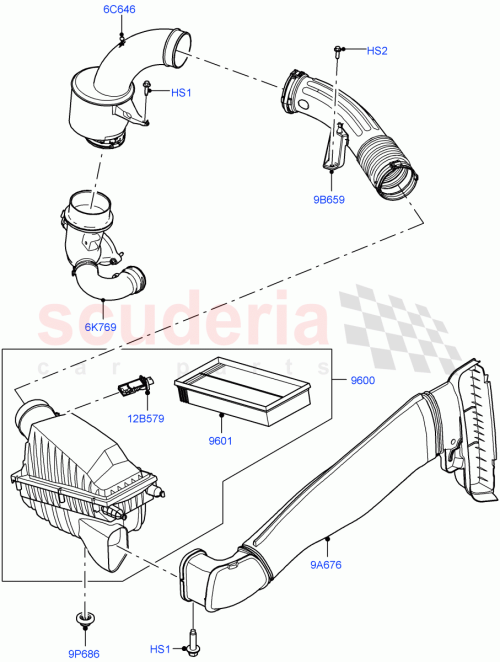 6C646
HS2
HS1
9B659
6K769
scuderia
car parts
9600
12B579
9601
9A676
9P686
HS1