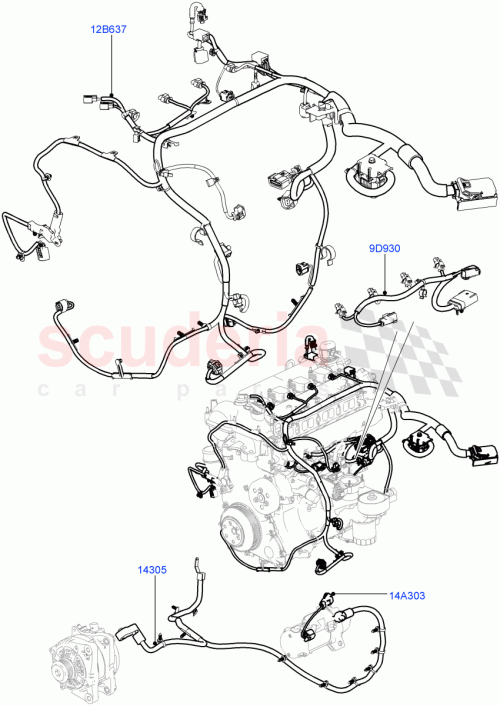 12B637

9D930

scuderia
car parts

14305

14A303