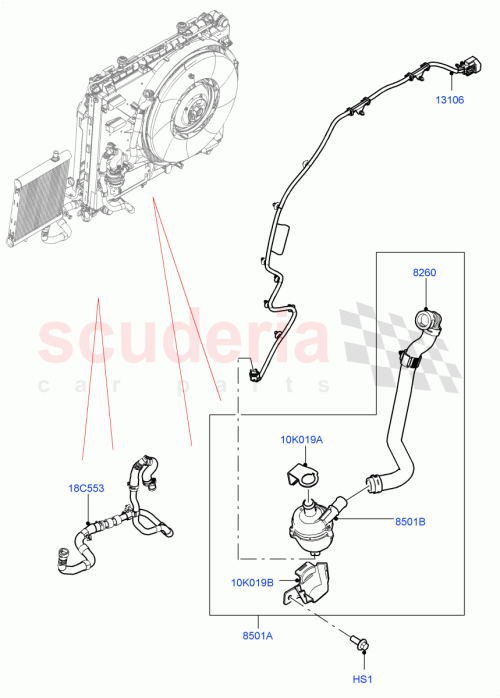 13106

8260

scuderia
car parts

10K019A

18C553

8501B

10K019B

8501A

HS1