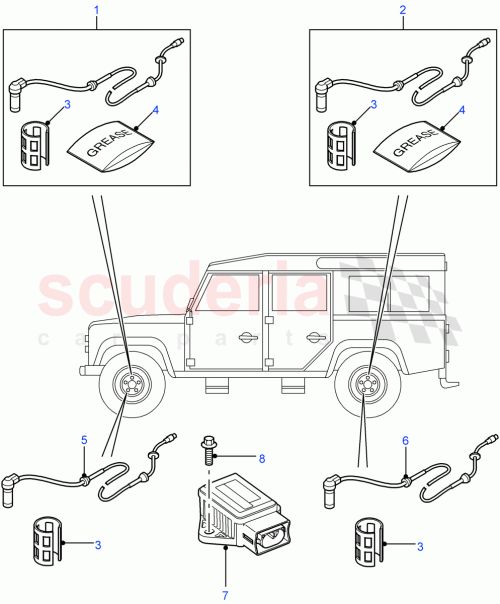 1
2
3
4
GREASE
3
4
GREASE
scuderia
car parts
5
6
8
3
3
7