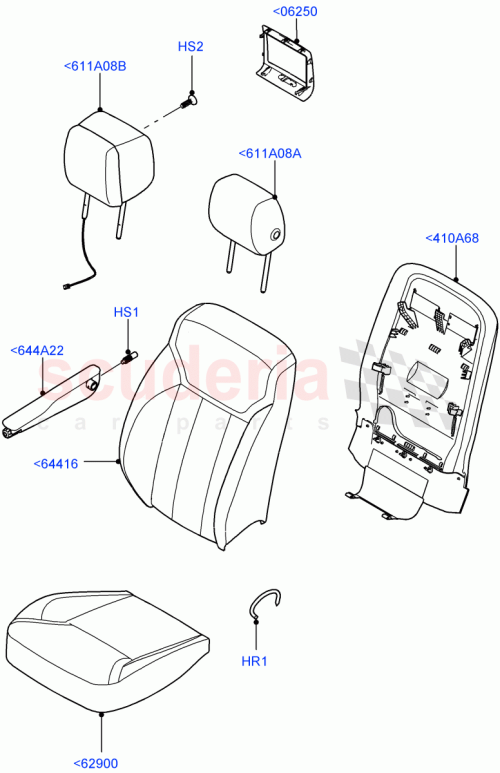 <06250
HS2
<611A08B
<611A08A
<410A68
HS1
<644A22
scuderia
car parts
<64416
HR1
<62900