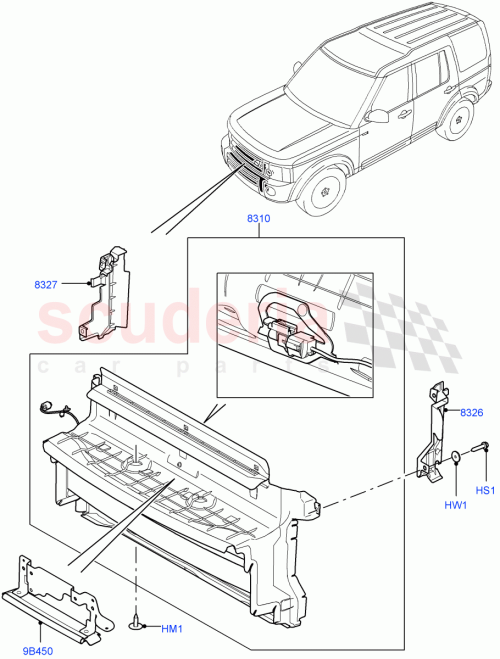 8310

8327

scuderia
car parts

8326

HW1

HS1

HM1

9B450