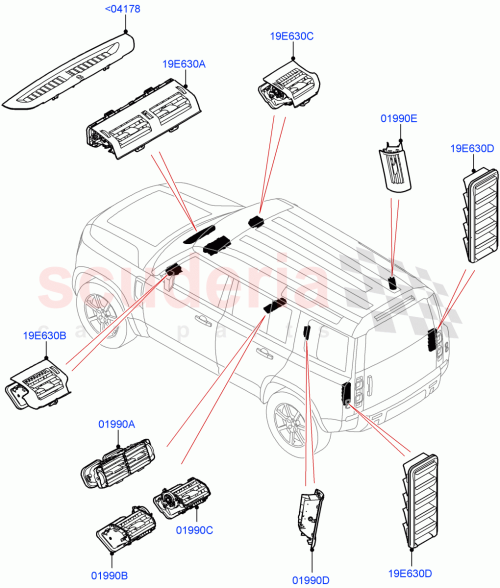 <04178

19E630A

19E630C

01990E

19E630D

scuderia
car parts

19E630B

01990A

01990C

01990B

01990D

19E630D