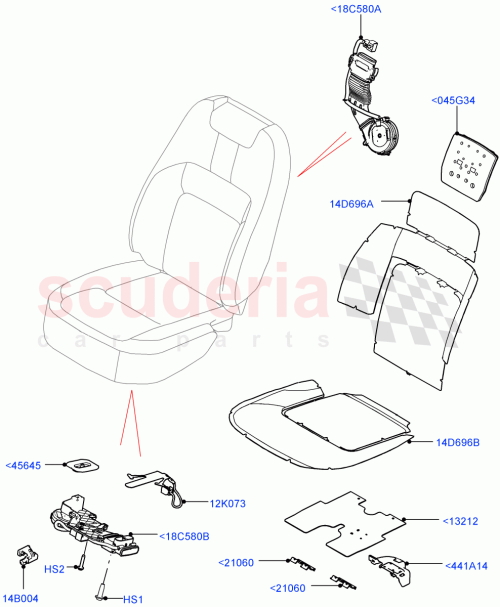 <18C580A
<045G34
14D696A
scuderia
car parts
14D696B
<45645
12K073
<13212
<18C580B
<21060
<441A14
HS2
<21060
14B004
HS1