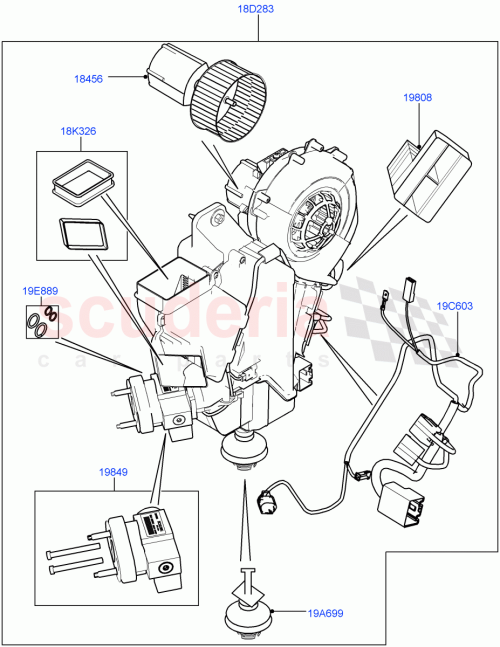 18D283
18456
19808
18K326
19E889
scuderia
car parts
19C603
19849
19A699