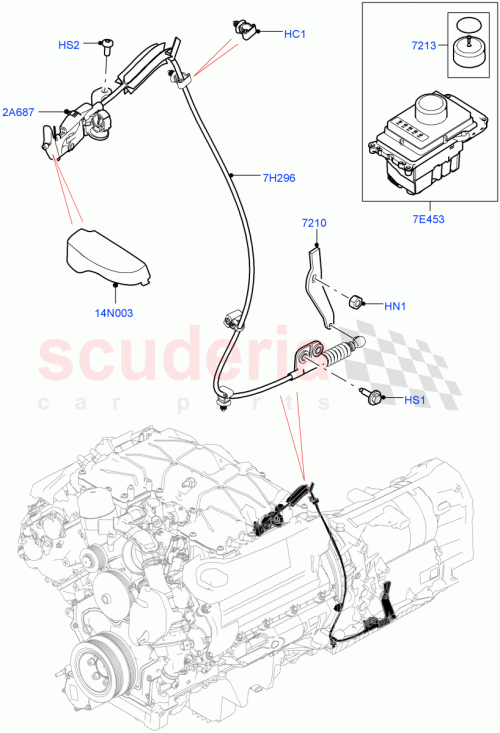 HS2
HC1
7213
2A687
7H296
7E453
7210
14N003
HN1
scuderia
car parts
HS1