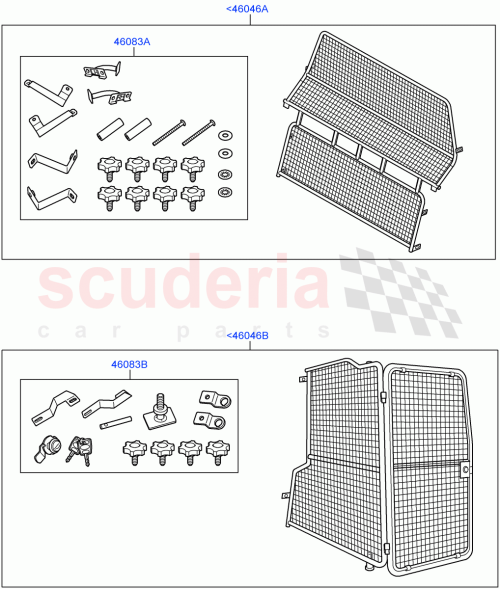 <46046A

46083A

scuderia
car parts

<46046B

46083B