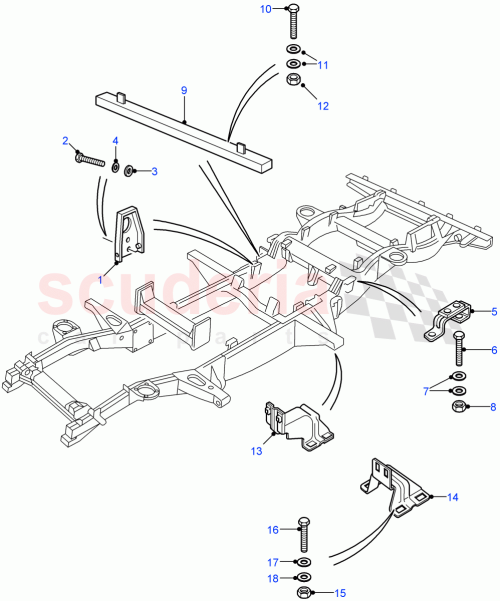 10
11
12
9
2
4
3
1
scuderia
car parts
5
6
7
8
13
14
16
17
18
15