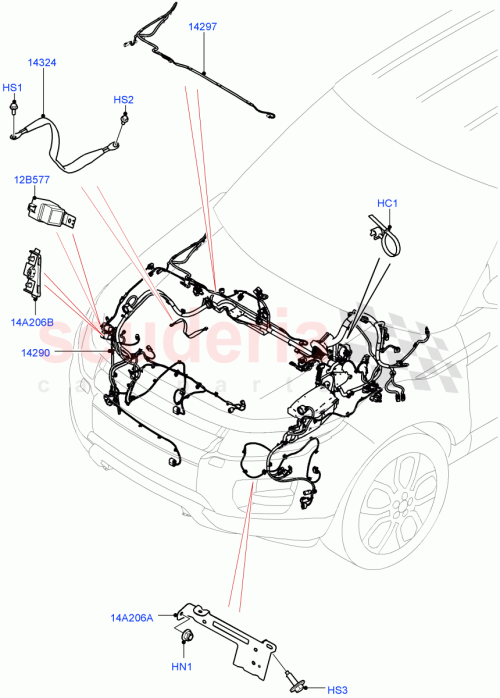 14297
14324
HS1
HS2
12B577
HC1
14A206B
14290
scuderia
car parts
14A206A
HN1
HS3