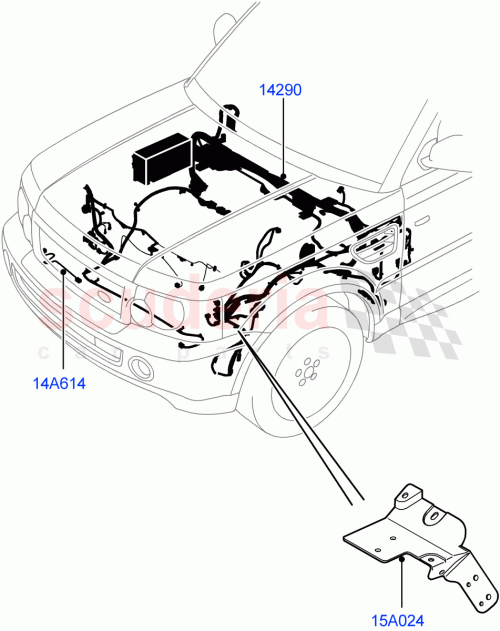 14290

scuderia
car parts

14A614

15A024