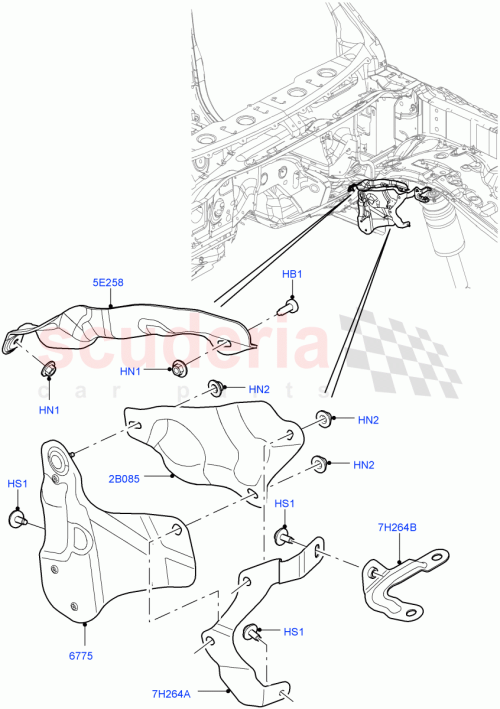 5E258
HB1
scuderia
car parts
HN1
HN1
HN2
HN2
HN2
2B085
HS1
HS1
7H264B
HS1
6775
7H264A