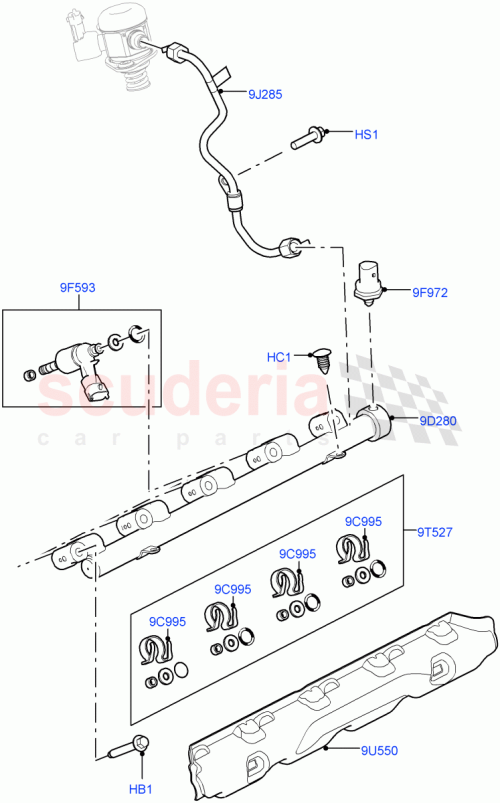 9J285
HS1
9F593
9F972
HC1
scuderia
car parts
9D280
9T527
9C995
9C995
9C995
9C995
HB1
9U550