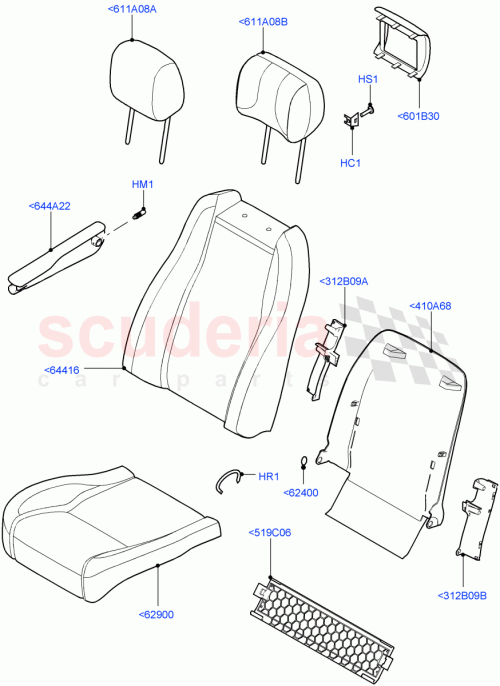 <611A08A

<611A08B

HS1

<601B30

HC1

HM1

<644A22

<312B09A

<410A68

scuderia
car parts

<64416

HR1

<62400

<519C06

<62900

<312B09B