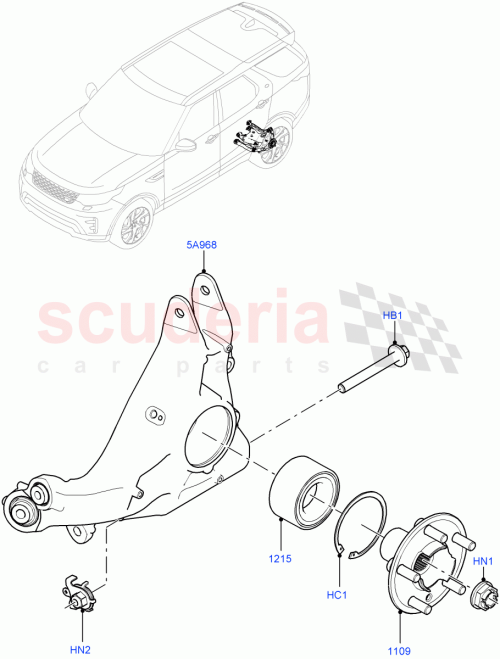 5A968

scuderia
car parts

HB1

1215

HC1

HN1

HN2

1109