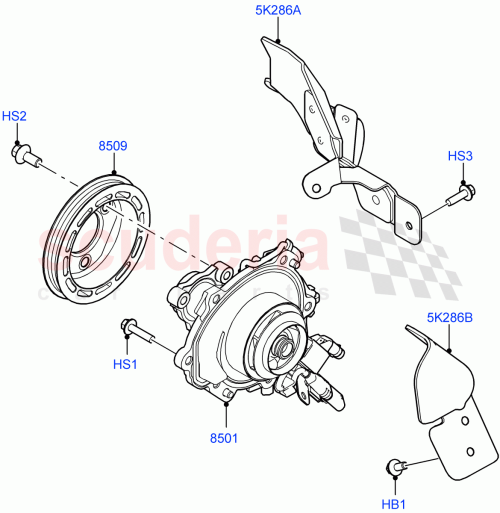 5K286A

HS2

8509

HS3

scuderia
car parts

5K286B

HS1

8501

HB1