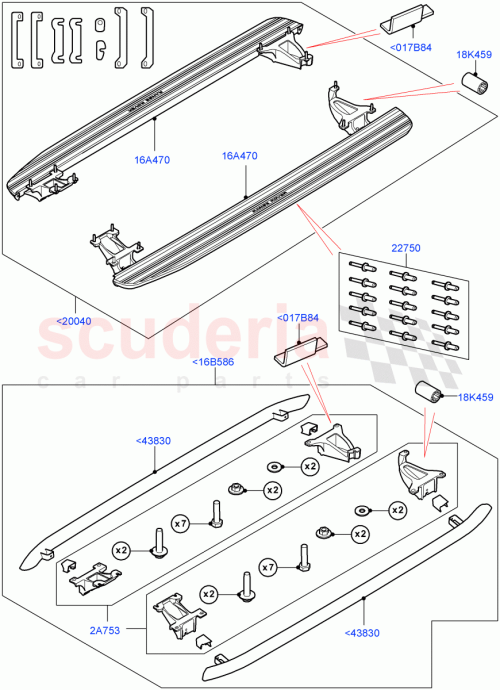 <017B84

18K459

16A470

16A470

22750

<20040

<017B84

scuderia
car parts

<16B586

18K459

<43830

x2

x2

x7

x2

x2

x2

x7

x2

2A753

<43830