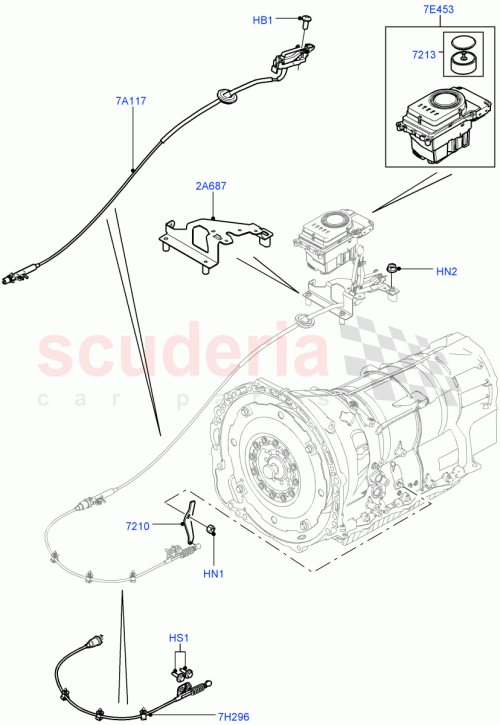 HB1
7E453
7213
7A117
2A687
HN2
scuderia
car parts
7210
HN1
HS1
7H296