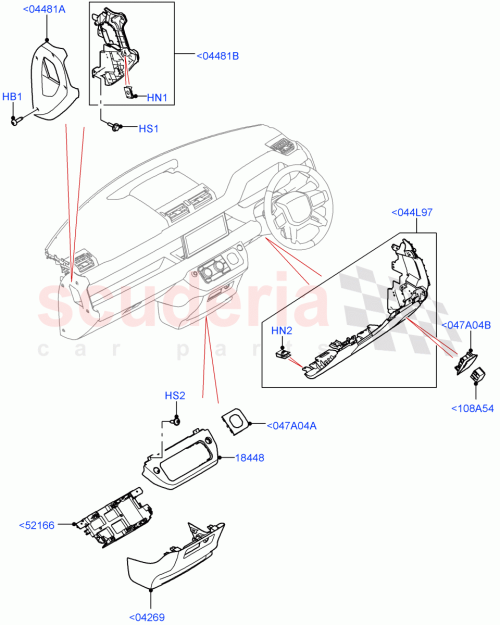 <04481A

<04481B

HB1

HN1

HS1

<044L97

scuderia
car parts

HN2

<047A04B

<108A54

HS2

<047A04A

18448

<52166

<04269