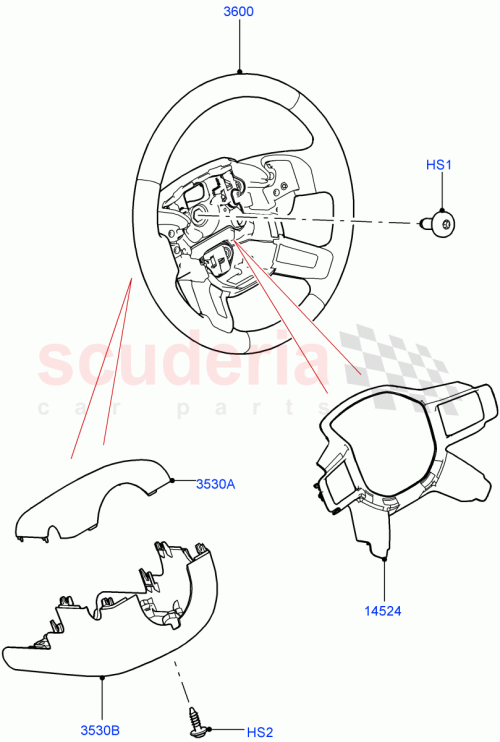 3600

HS1

scuderia
car parts

3530A

14524

3530B

HS2