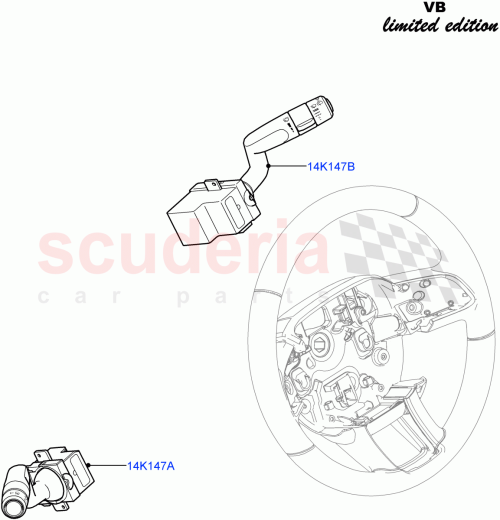 VB
limited edition

14K147B

scuderia
car parts

14K147A