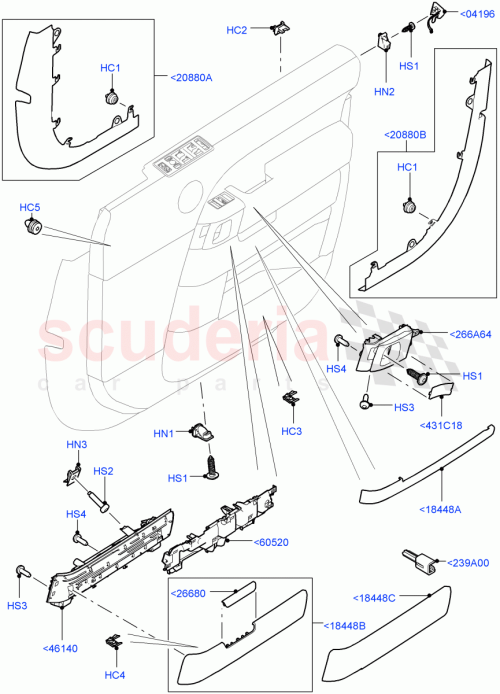 HC2
<04196
HS1
HN2
HC1
<20880A
<20880B
HC1
HC5
scuderia
car parts
<266A64
HS4
HS1
HS3
<431C18
HC3
HN1
HS1
HN3
HS2
HS4
<18448A
<60520
<239A00
HS3
<26680
<18448C
<18448B
<46140
HC4