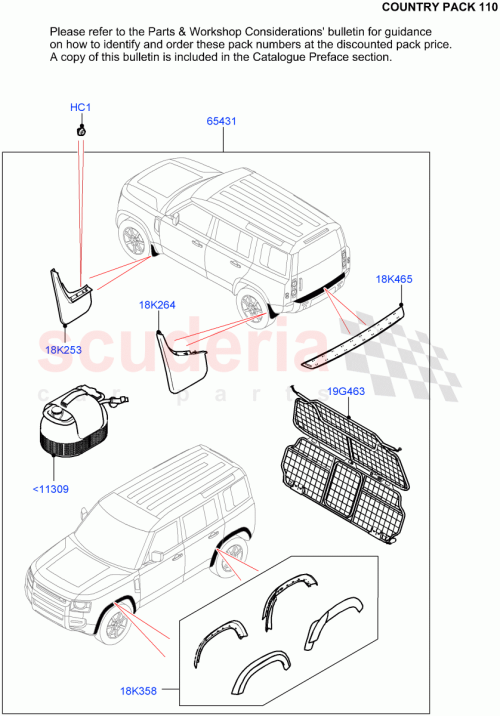 COUNTRY PACK 110

Please refer to the Parts & Workshop Considerations' bulletin for guidance on how to identify and order these pack numbers at the discounted pack price. A copy of this bulletin is included in the Catalogue Preface section.

HC1

65431

18K465

18K264

18K253

scuderia

car parts

19G463

<11309

18K358