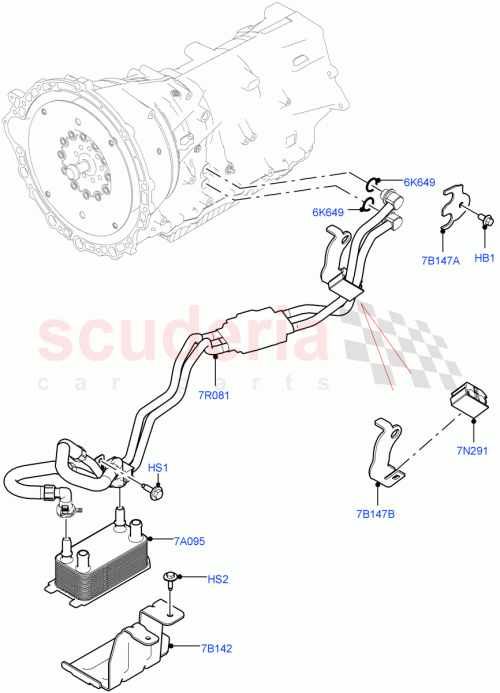 6K649
6K649
7B147A
HB1
scuderia
car parts
7R081
7N291
HS1
7B147B
7A095
HS2
7B142