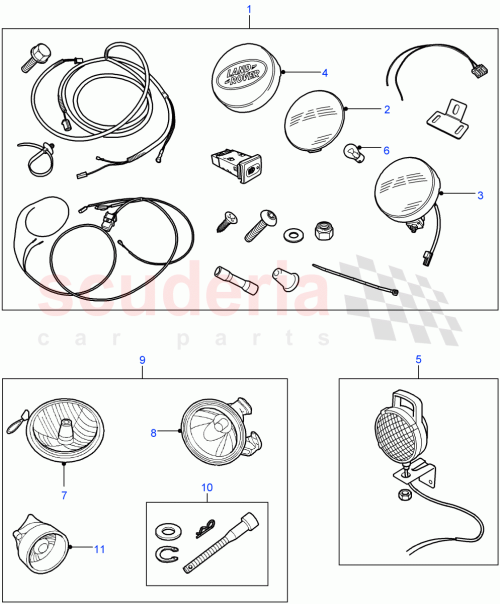 1

LAND ROVER

4

2

6

3

scuderia
car parts

9

5

8

7

10

11