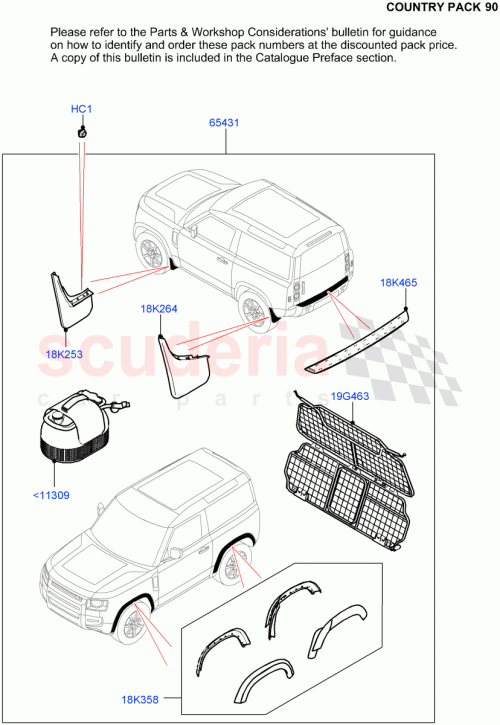 COUNTRY PACK 90

Please refer to the Parts & Workshop Considerations' bulletin for guidance on how to identify and order these pack numbers at the discounted pack price. A copy of this bulletin is included in the Catalogue Preface section.

HC1

65431

18K465

18K264

18K253

scuderia
car parts

19G463

<11309

18K358