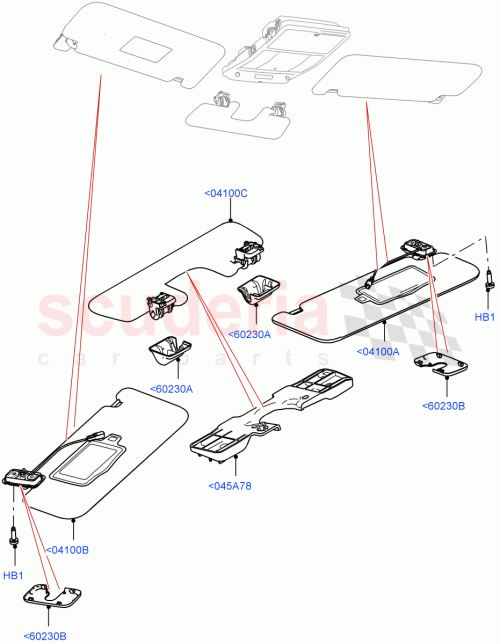 <04100C

scuderia
car parts

<60230A

HB1

<04100A

<60230A

<60230B

<045A78

<04100B

HB1

<60230B