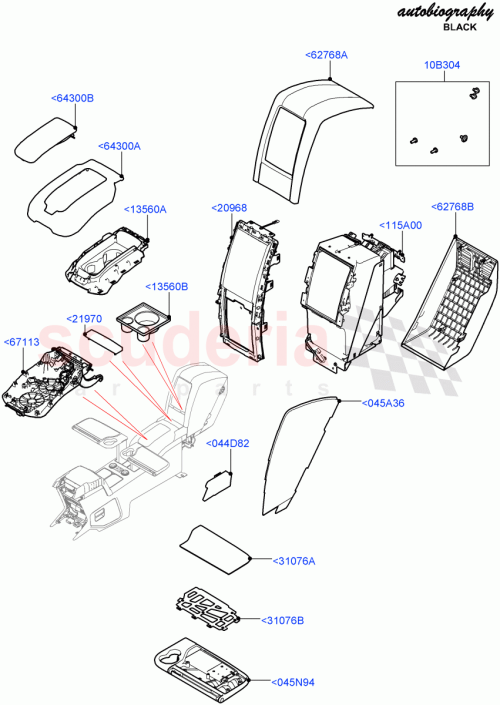 autobiography
BLACK

<62768A

10B304

<64300B

<64300A

<13560A

<20968

<115A00

<62768B

<13560B

<21970

<67113

scuderia
car parts

<045A36

<044D82

<31076A

<31076B

<045N94