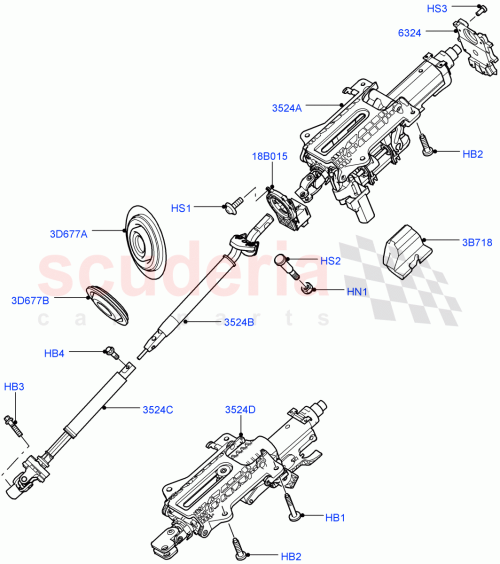 HS3
6324
3524A
HB2
18B015
HS1
3D677A
3B718
HS2
HN1
scuderia
car parts
3D677B
3524B
HB4
HB3
3524C
3524D
HB1
HB2