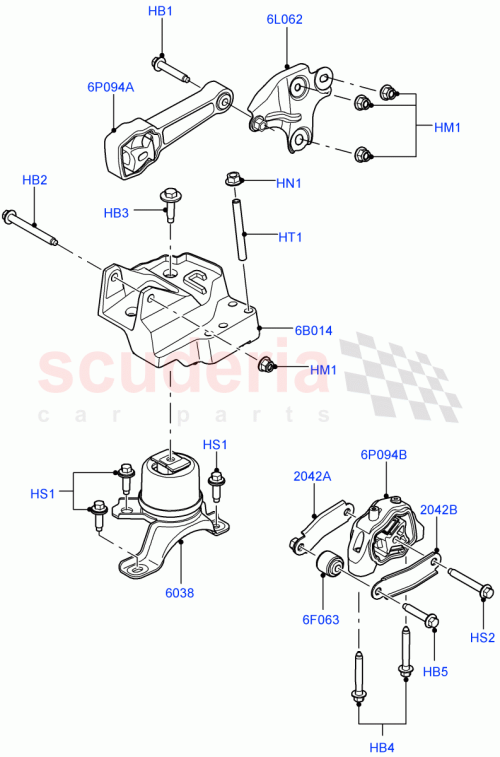 HB1
6L062
6P094A
HM1
HB2
HN1
HB3
HT1
6B014
HM1
scuderia
car parts
HS1
HS1
6038
6P094B
2042A
2042B
6F063
HS2
HB5
HB4