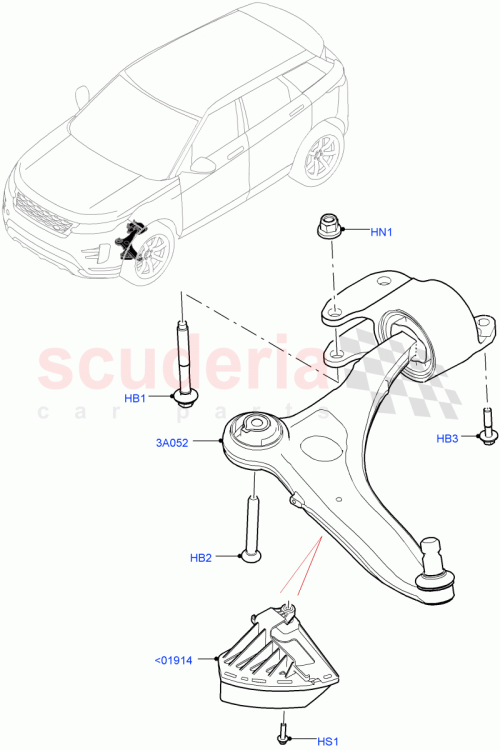 HN1
scuderia
car parts
HB1
3A052
HB3
HB2
<01914
HS1