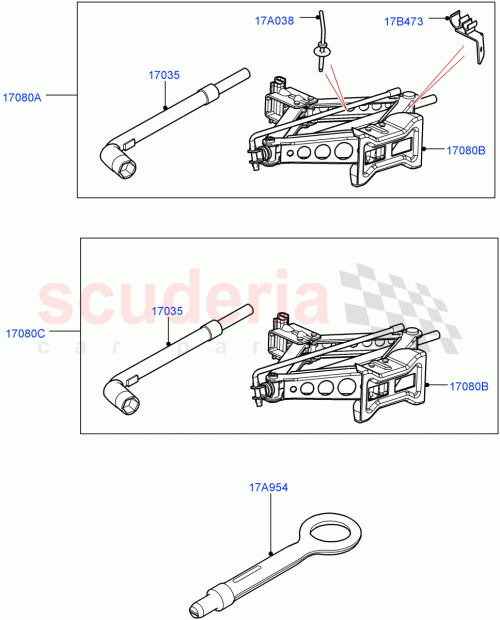 17A038
17B473
17035
17080A
17080B

scuderia
car parts

17035
17080C
17080B

17A954