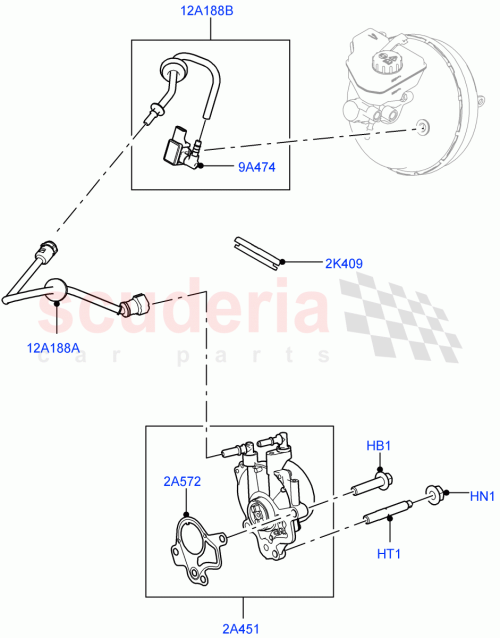 12A188B

9A474

2K409

scuderia
car parts

12A188A

HB1

2A572

HN1

HT1

2A451